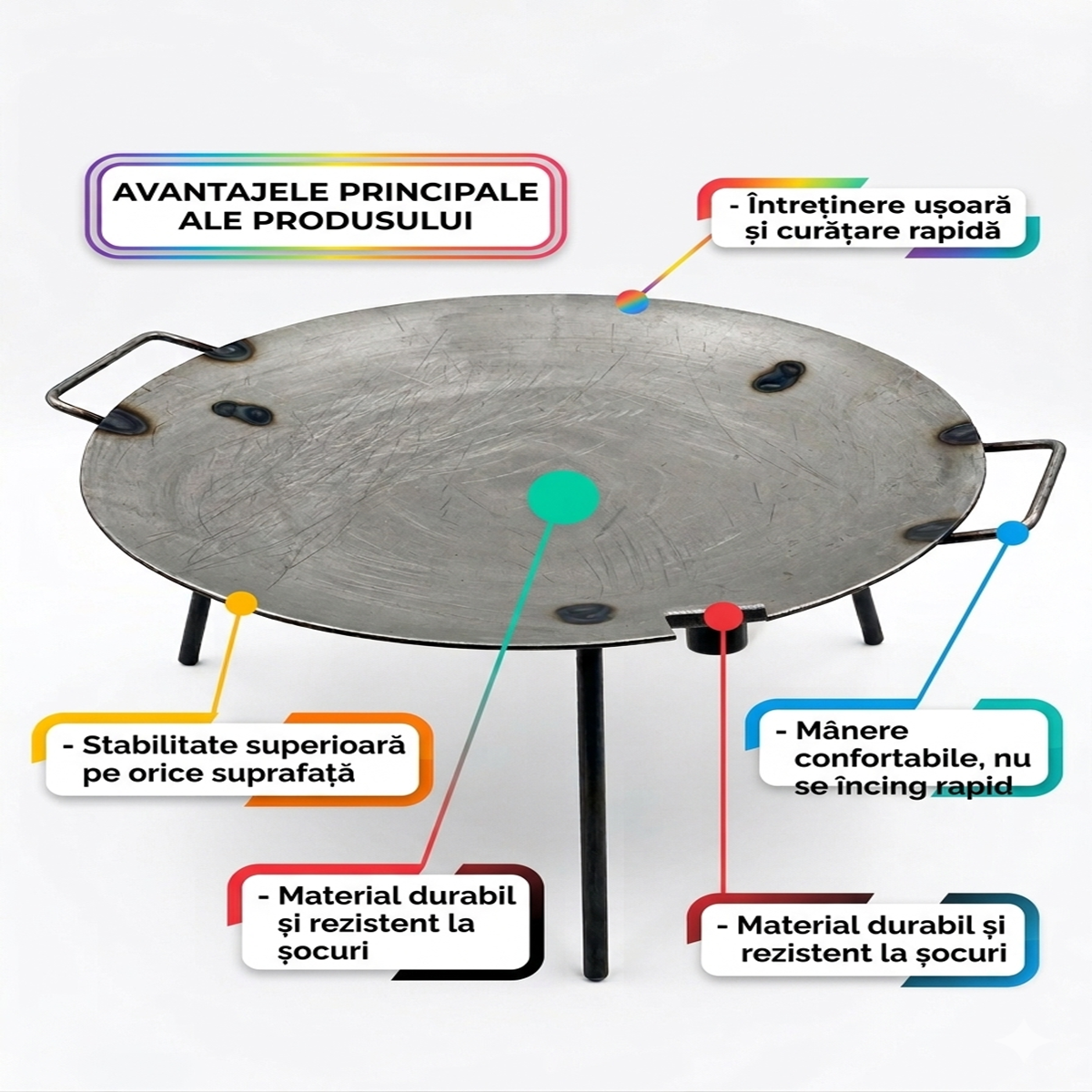 AVANTAJELE PRINCIPALE ALE PRODUSULUI

- Întreținere ușoară și curățare rapidă

- Stabilitate superioară pe orice suprafață

- Mânere confortabile, nu se încing rapid

- Material durabil și rezistent la șocuri

- Material durabil și rezistent la șocuri