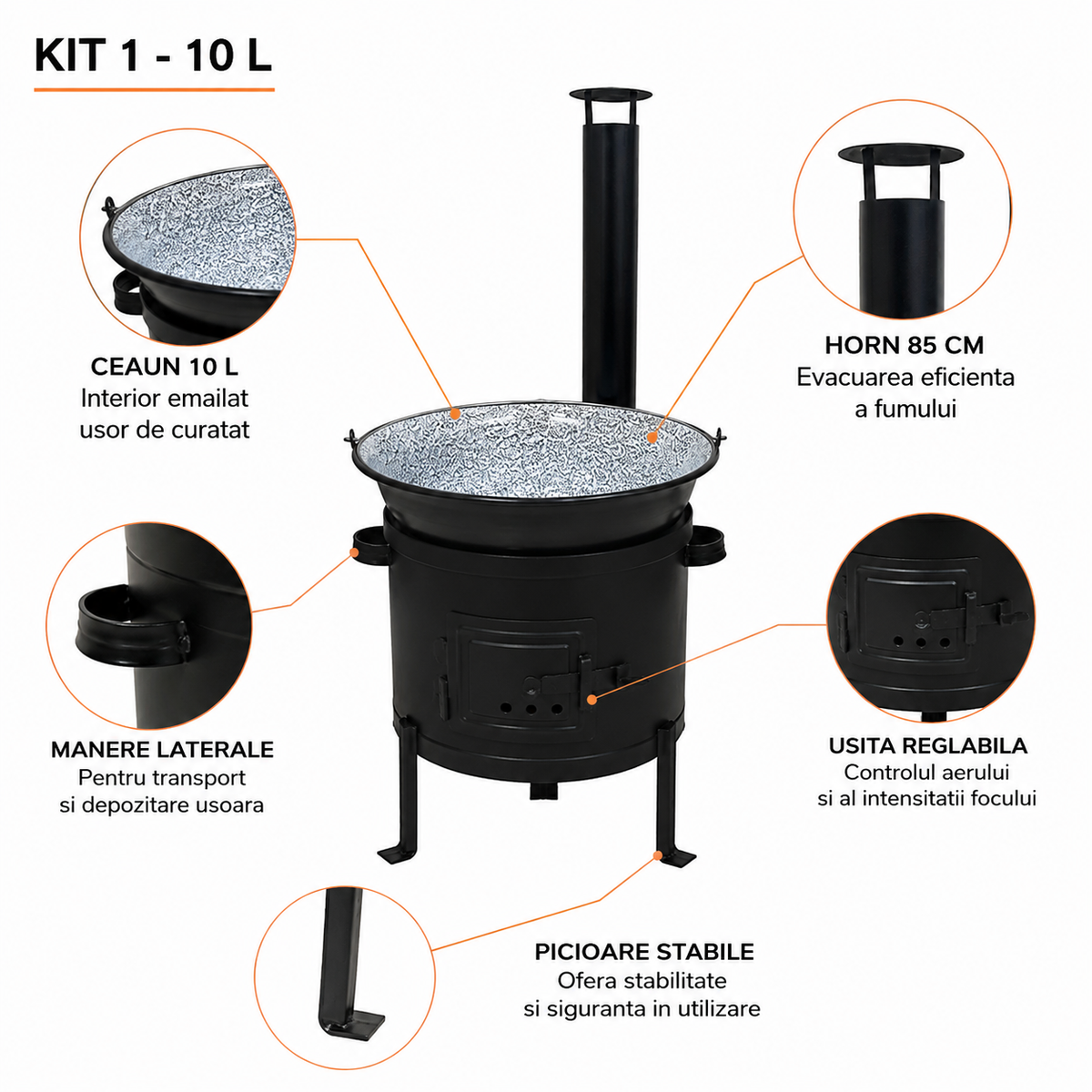 KIT 1 - 10 L

CEAUN 10 L
Interior emailat
usor de curatat

HORN 85 CM
Evacuarea eficienta
a fumului

MANERE LATERALE
Pentru transport
si depozitare usoara

USITA REGLABILA
Controlul aerului
si al intensitatii focului

PICIOARE STABILE
Ofera stabilitate
si siguranta in utilizare