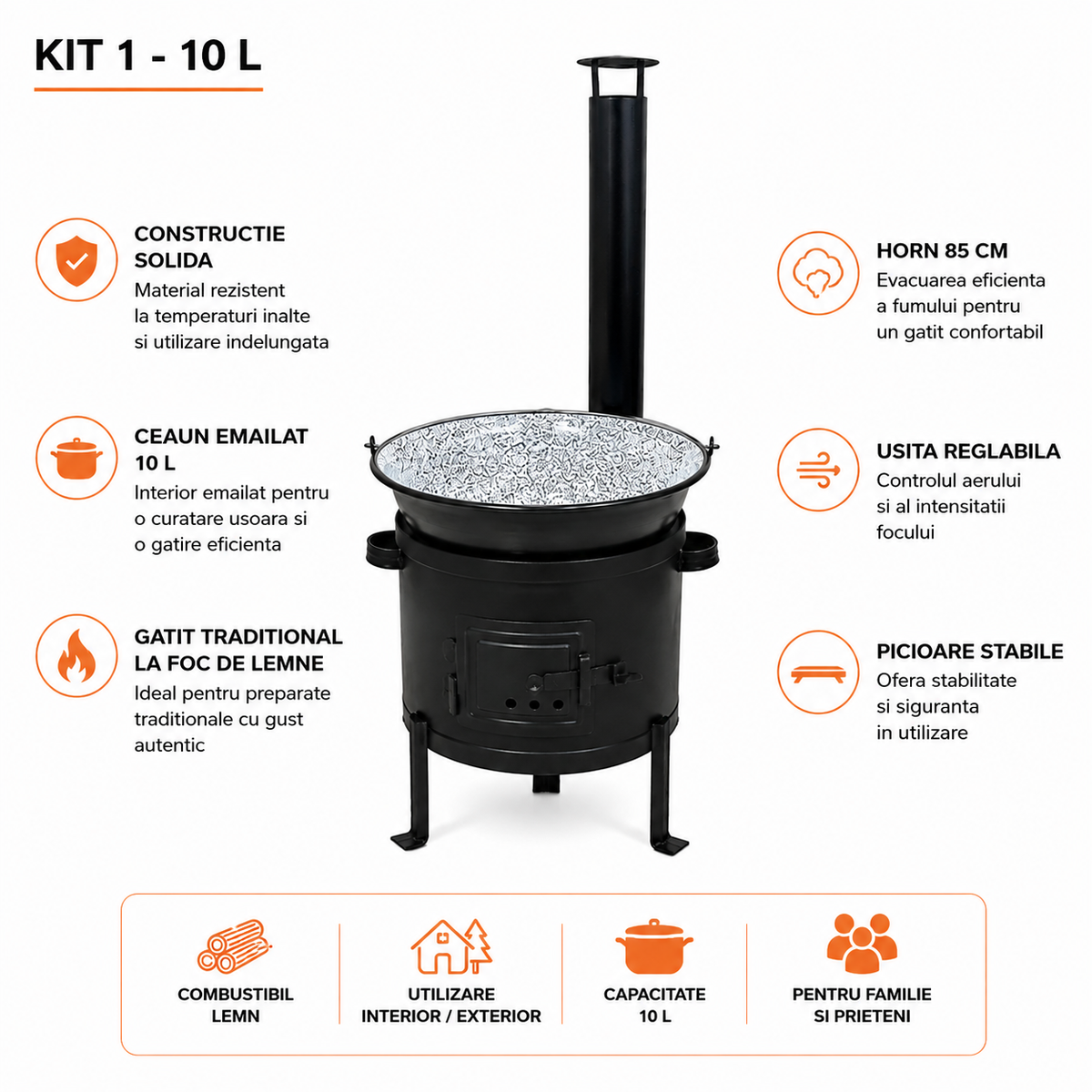 KIT 1 - 10 L

CONSTRUCTIE SOLIDA
Material rezistent la temperaturi inalte si utilizare indelungata

CEAUN EMAILAT 10 L
Interior emailat pentru o curatare usoara si o gatire eficienta

GATIT TRADITIONAL LA FOC DE LEMNE
Ideal pentru preparate traditionale cu gust autentic

HORN 85 CM
Evacuarea eficienta a fumului pentru un gatit confortabil

USITA REGLABILA
Controlul aerului si al intensitatii focului

PICIOARE STABILE
Ofera stabilitate si siguranta in utilizare

COMBUSTIBIL LEMN

UTILIZARE INTERIOR / EXTERIOR

CAPACITATE 10 L

PENTRU FAMILIE SI PRIETENI